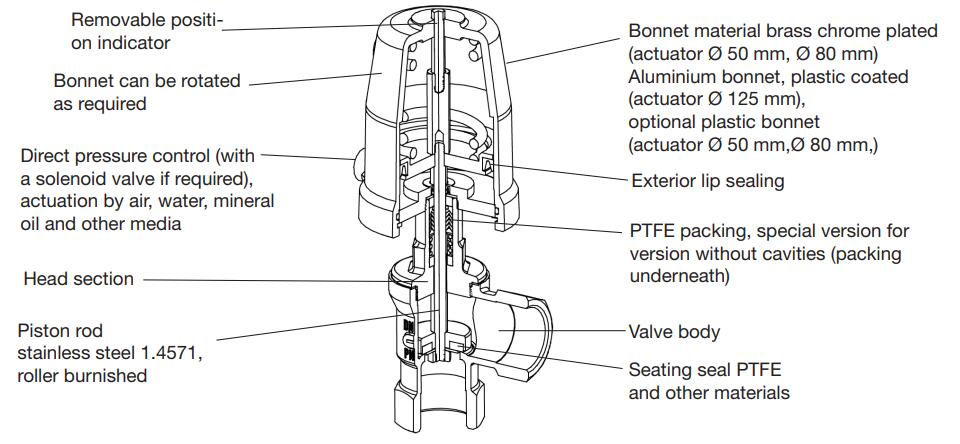 Removable position indicator

Bonnet can be rotated as required

Direct pressure control (with a solenoid valve if required), actuation by air, water, mineral oil and other media

Head section

Piston rod stainless steel 1.4571, roller burnished

Bonnet material brass chrome plated (actuator Ø 50 mm, Ø 80 mm)
Aluminium bonnet, plastic coated (actuator Ø 125 mm),
optional plastic bonnet (actuator Ø 50 mm,Ø 80 mm,)

Exterior lip sealing

PTFE packing, special version for version without cavities (packing underneath)

Valve body

Seating seal PTFE and other materials