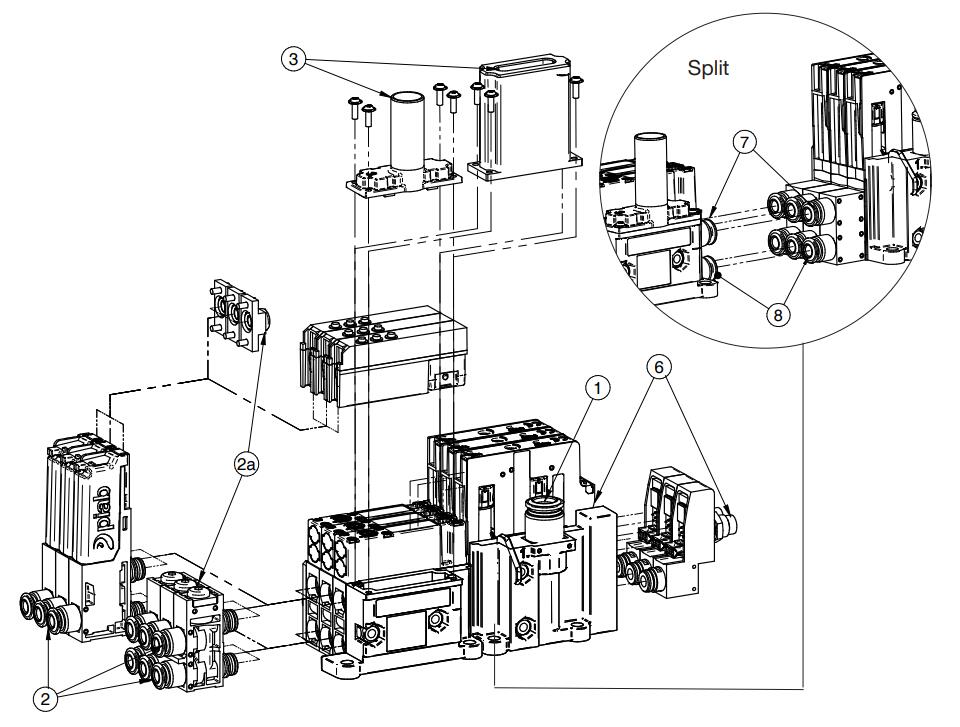 3

Split

7

8

1

6

2a

piab

2