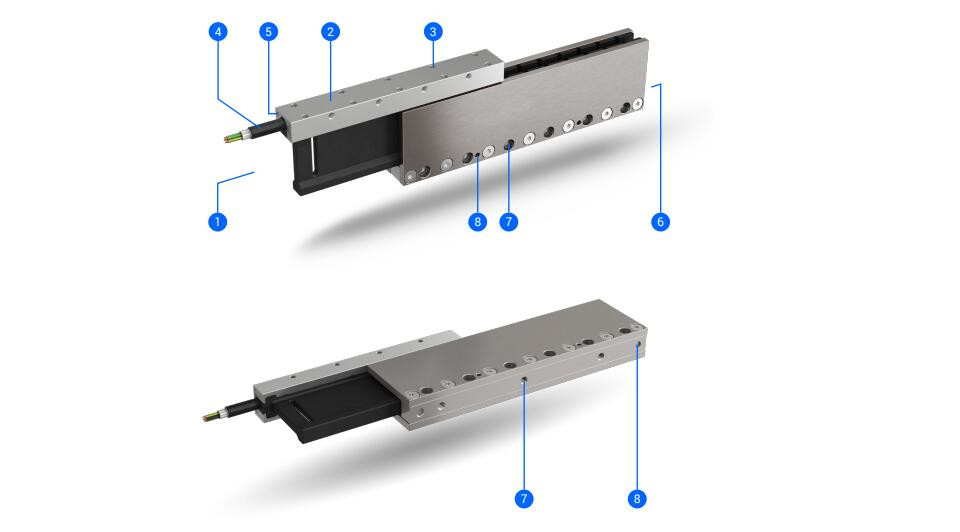 4
5
2
3
1
8
7
6
7
8