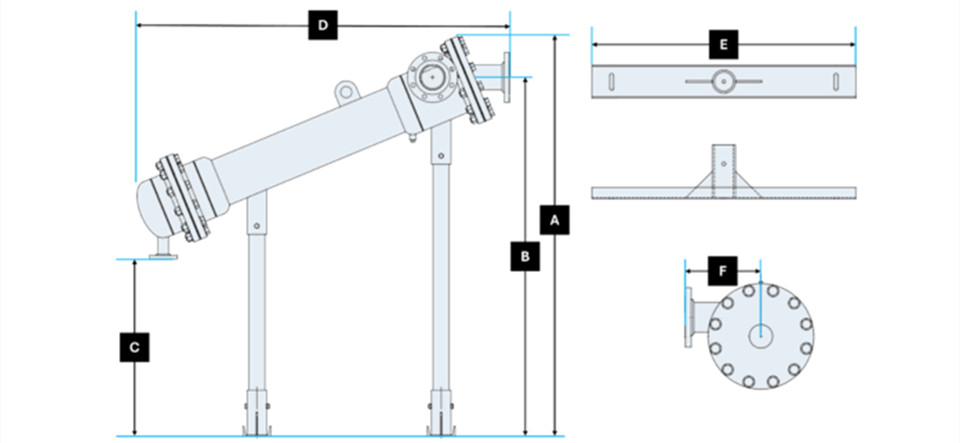 D
E
A
B
C
F