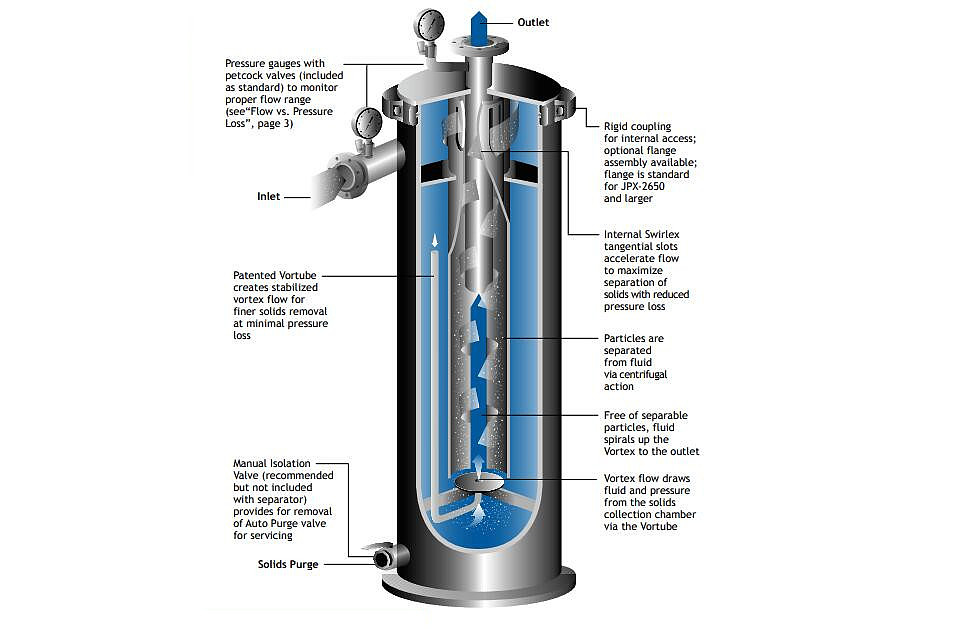 Outlet

Pressure gauges with petcock valves (included as standard) to monitor proper flow range (see"Flow vs. Pressure Loss", page 3)

Inlet

Patented Vortube creates stabilized vortex flow for finer solids removal at minimal pressure loss

Manual Isolation Valve (recommended but not included with separator) provides for removal of Auto Purge valve for servicing

Solids Purge

Rigid coupling for internal access; optional flange assembly available; flange is standard for JPX-2650 and larger

Internal Swirlex tangential slots accelerate flow to maximize separation of solids with reduced pressure loss

Particles are separated from fluid via centrifugal action

Free of separable particles, fluid spirals up the Vortex to the outlet

Vortex flow draws fluid and pressure from the solids collection chamber via the Vortube