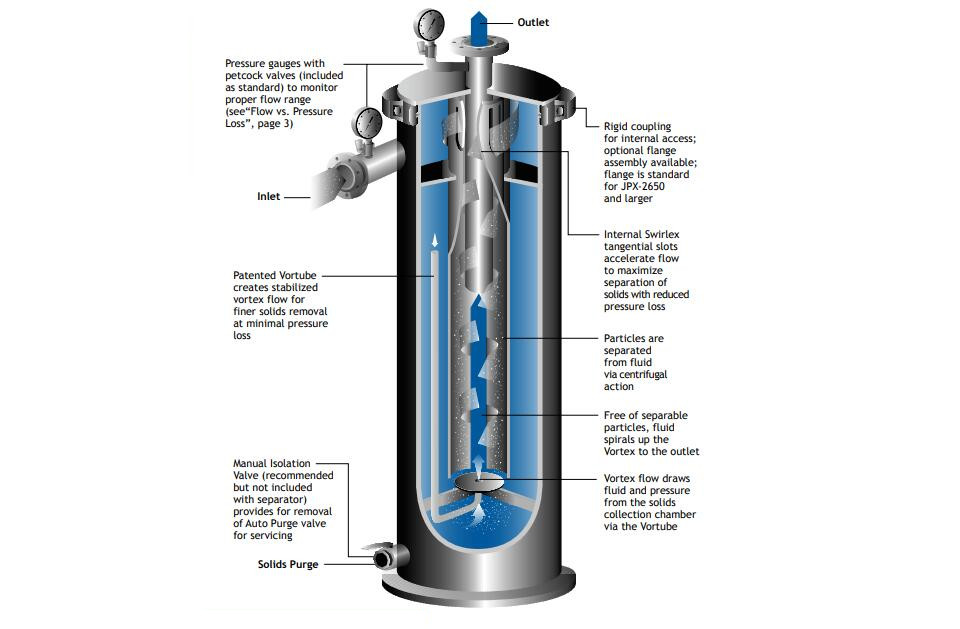 Outlet

Pressure gauges with petcock valves (included as standard) to monitor proper flow range (see"Flow vs. Pressure Loss", page 3)

Inlet

Patented Vortube creates stabilized vortex flow for finer solids removal at minimal pressure loss

Manual Isolation Valve (recommended but not included with separator) provides for removal of Auto Purge valve for servicing

Solids Purge

Rigid coupling for internal access; optional flange assembly available; flange is standard for JPX-2650 and larger

Internal Swirlex tangential slots accelerate flow to maximize separation of solids with reduced pressure loss

Particles are separated from fluid via centrifugal action

Free of separable particles, fluid spirals up the Vortex to the outlet

Vortex flow draws fluid and pressure from the solids collection chamber via the Vortube