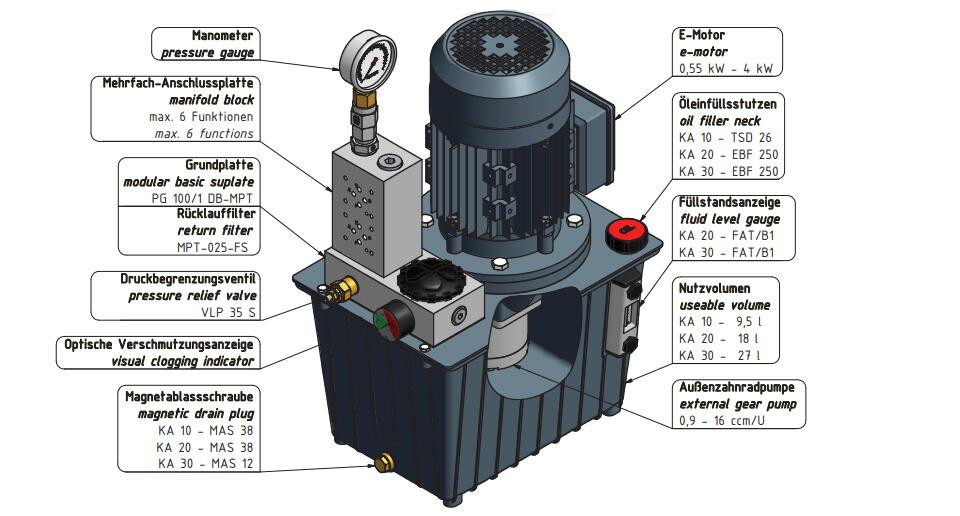 Manometer
pressure gauge

Mehrfach-Anschlussplatte
manifold block
max. 6 Funktionen
max. 6 functions

Grundplatte
modular basic suplate
PG 100/1 DB-MPT

Rücklauffilter
return filter
MPT-025-FS

Druckbegrenzungsventil
pressure relief valve
VLP 35 S

Optische Verschmutzungsanzeige
visual clogging indicator

Magnetablassschraube
magnetic drain plug
KA 10 - MAS 38
KA 20 - MAS 38
KA 30 - MAS 12

E-Motor
e-motor
0,55 kW - 4 kW

Öleinfüllsstutzen
oil filler neck
KA 10 - TSD 26
KA 20 - EBF 250
KA 30 - EBF 250

Füllstandsanzeige
fluid level gauge
KA 20 - FAT/B1
KA 30 - FAT/B1

Nutzvolumen
useable volume
KA 10 - 9,5 l
KA 20 - 18 l
KA 30 - 27 l

Außenzahnradpumpe
external gear pump
0,9 - 16 ccm/U