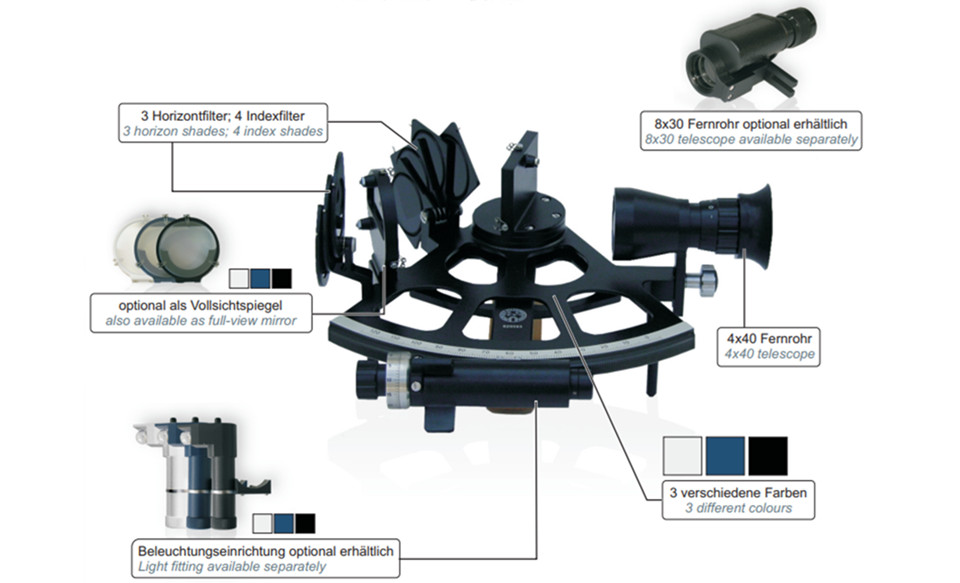 3 Horizontfilter; 4 Indexfilter
3 horizon shades; 4 index shades

8x30 Fernrohr optional erhältlich
8x30 telescope available separately

optional als Vollsichtspiegel
also available as full-view mirror

4x40 Fernrohr
4x40 telescope

3 verschiedene Farben
3 different colours

Beleuchtungseinrichtung optional erhältlich
Light fitting available separately