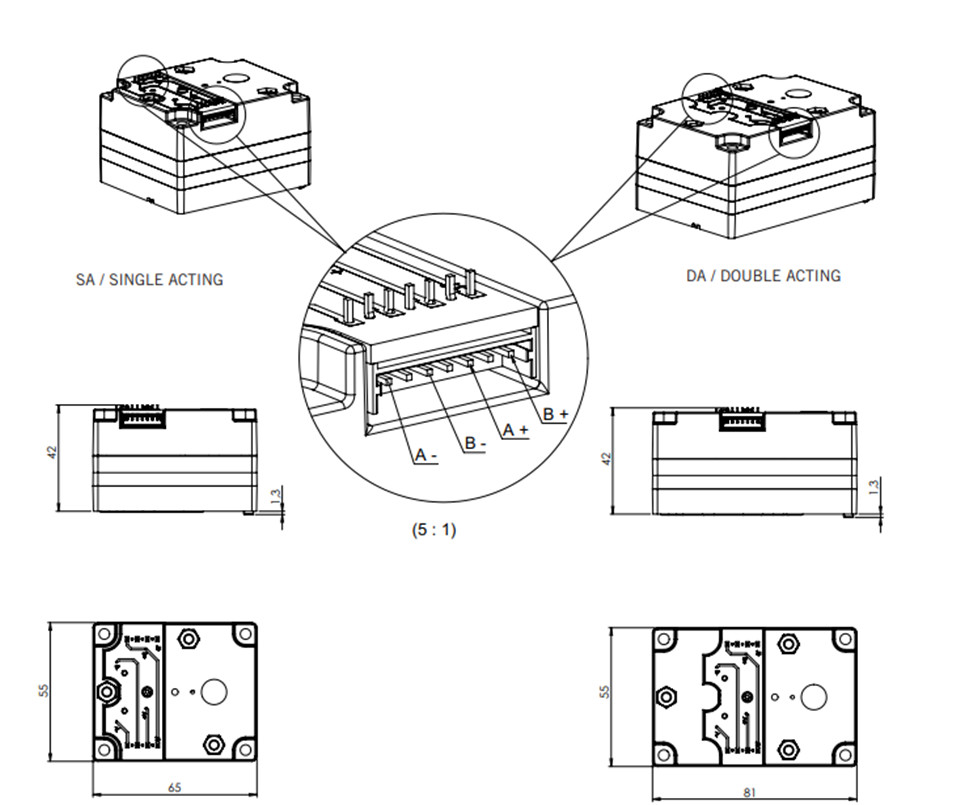 SA / SINGLE ACTING

DA / DOUBLE ACTING

A -
B -
A +
B +

(5 : 1)

42
1,3

42
1,3

55
65

55
81