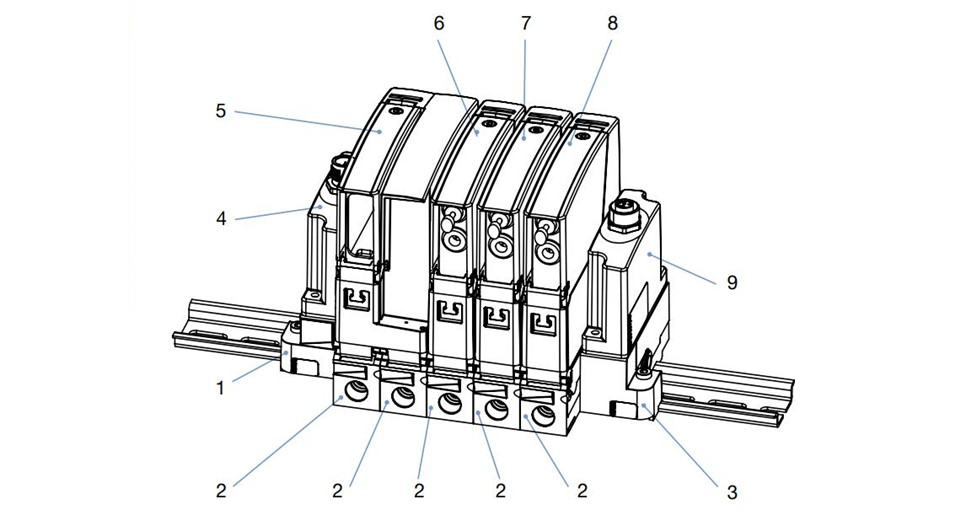 6
7
8
5
4
9
1
2
2
2
2
2
3