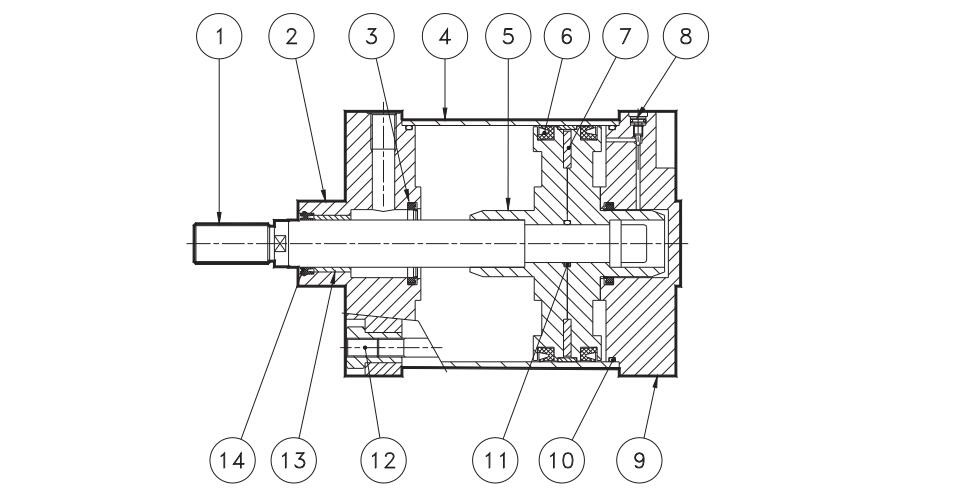 1
2
3
4
5
6
7
8
14
13
12
11
10
9