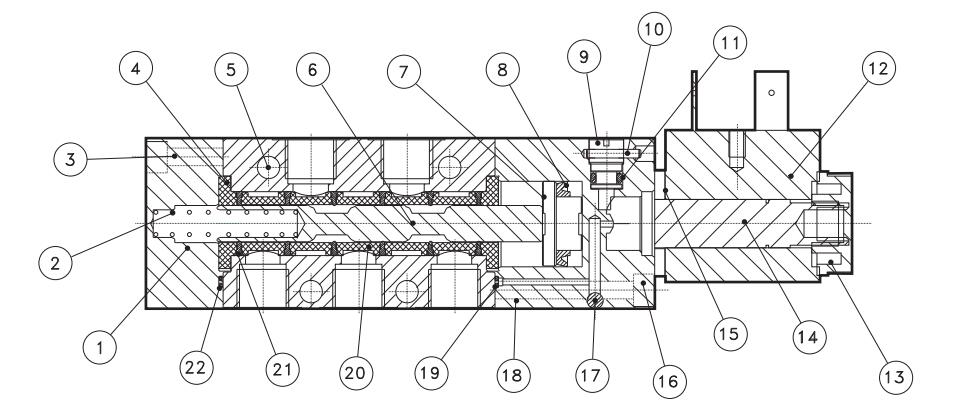 4
5
6
7
8
9
10
11
12
3
2
1
22
21
20
19
18
17
16
15
14
13