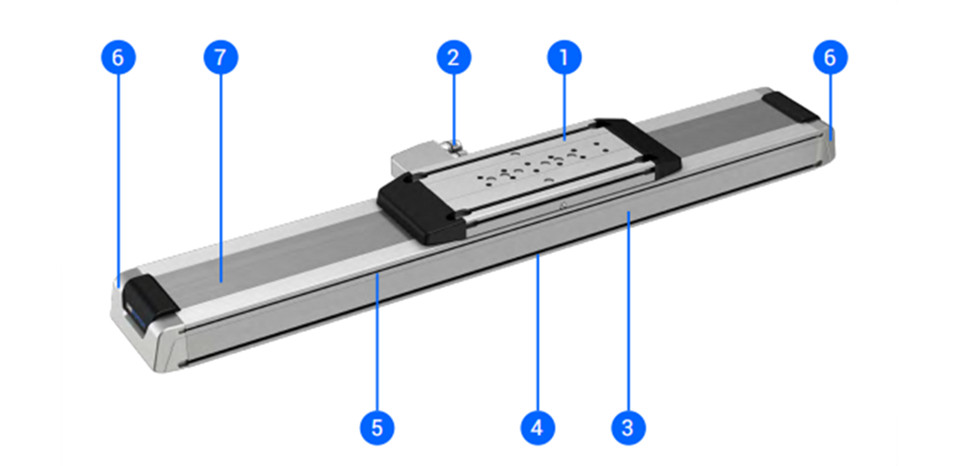 6
7
2
1
6
5
4
3