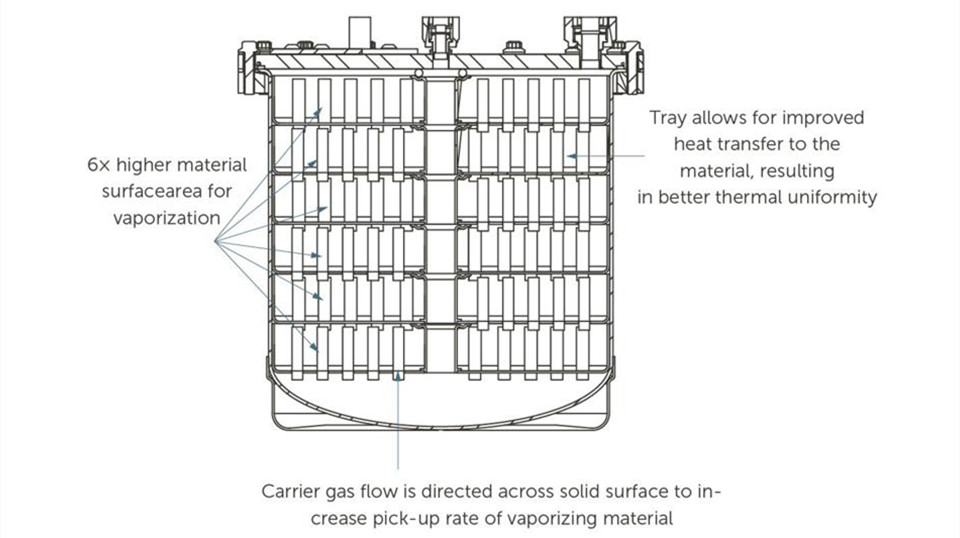 6x higher material surfacearea for vaporization

Tray allows for improved heat transfer to the material, resulting in better thermal uniformity

Carrier gas flow is directed across solid surface to increase pick-up rate of vaporizing material