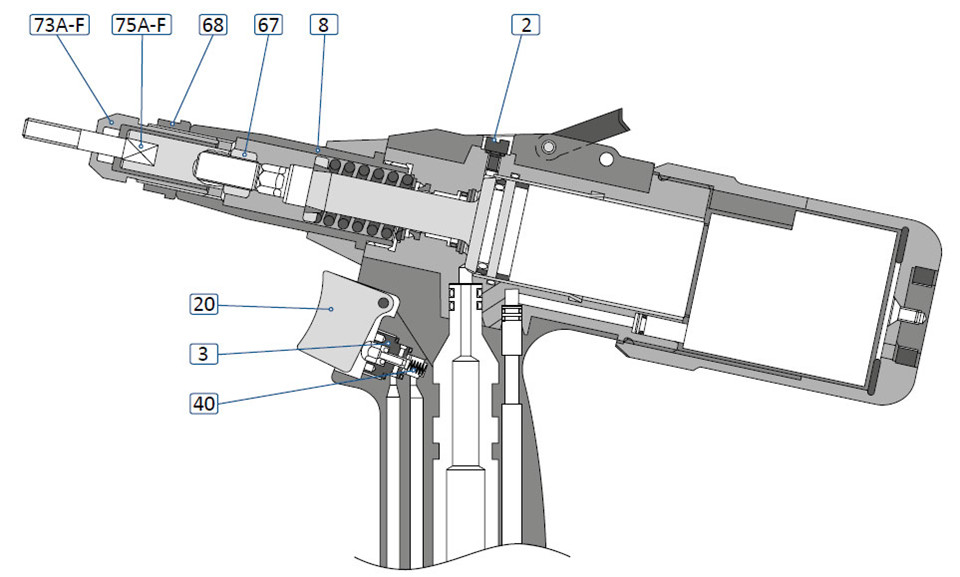 73A-F
75A-F
68
67
8
2
20
3
40