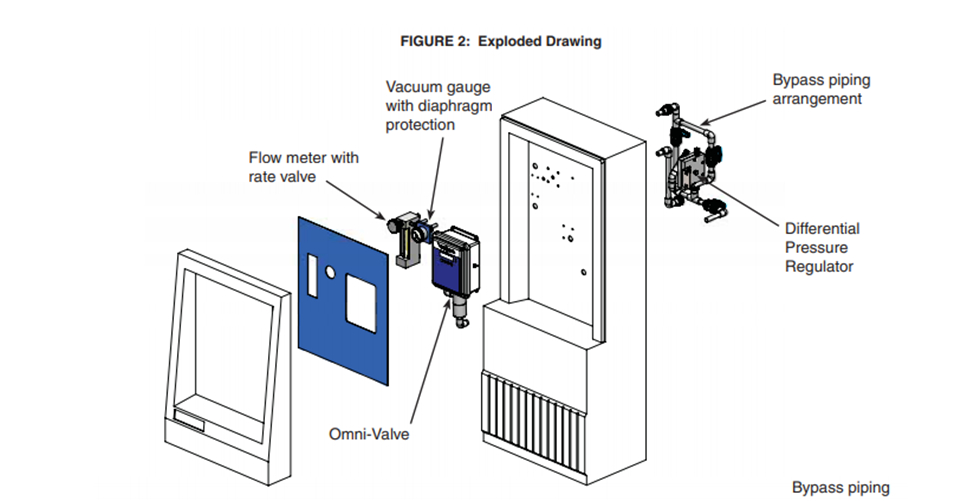 FIGURE 2: Exploded Drawing

Vacuum gauge with diaphragm protection

Bypass piping arrangement

Flow meter with rate valve

Differential Pressure Regulator

Omni-Valve

Bypass piping