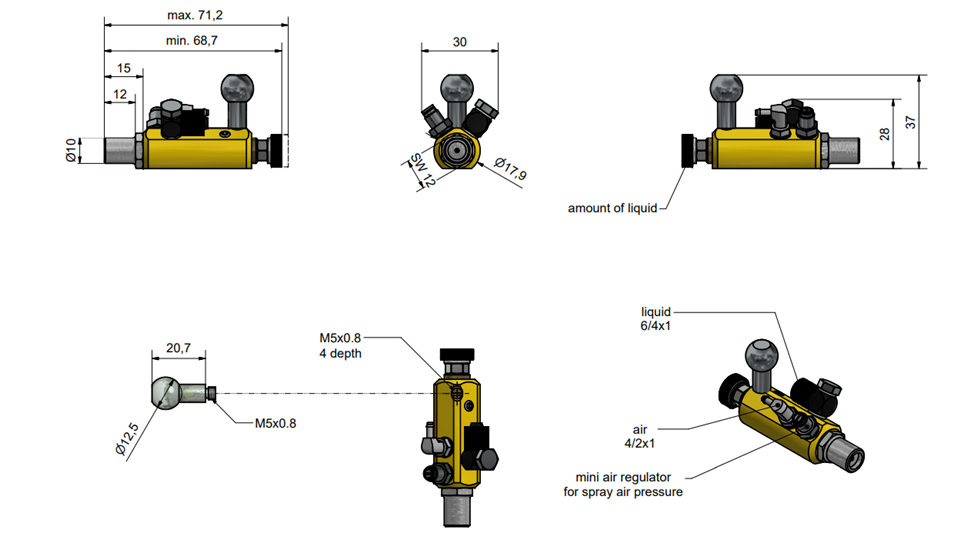 max. 71,2
min. 68,7
15
12
Ø10
30
SW 12
Ø17,9
28
37
amount of liquid
20,7
Ø12,5
M5x0.8
M5x0.8
4 depth
liquid
6/4x1
air
4/2x1
mini air regulator
for spray air pressure