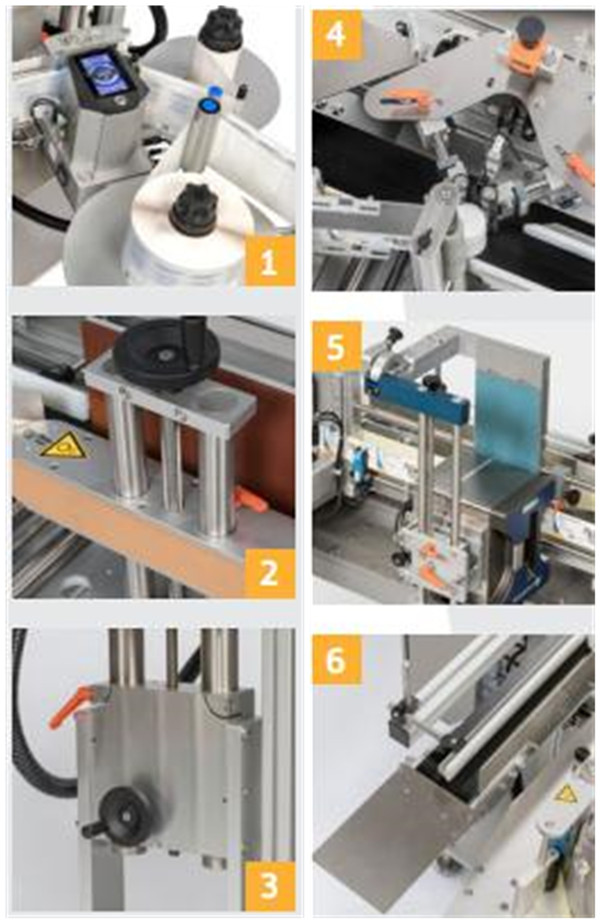 1

2

3

4

5

6