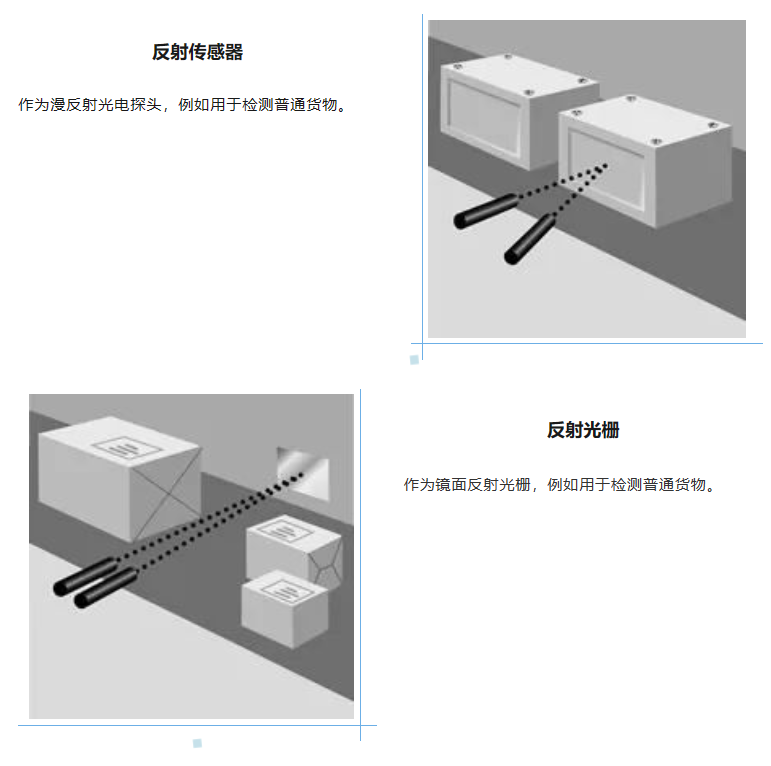 反射传感器

作为漫反射光电探头，例如用于检测普通货物。

反射光栅

作为镜面反射光栅，例如用于检测普通货物。